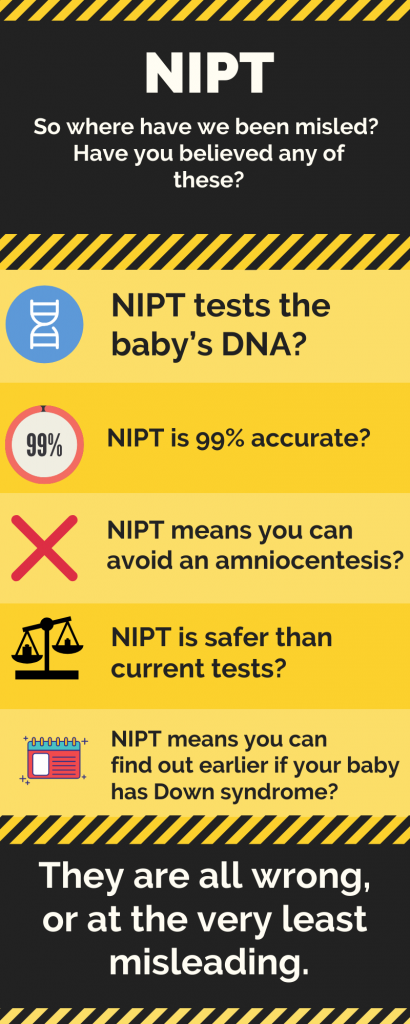 NIPT

So where have we been misled? Have you believed any of these?

NIPT tests the baby's DNA?

99%

NIPT is 99% accurate?

NIPT means you can avoid an amniocentesis?

NIPT is safer than current tests?

NIPT means you can find out earlier if your baby has Down syndrome?

They are all wrong, or at the very least misleading.